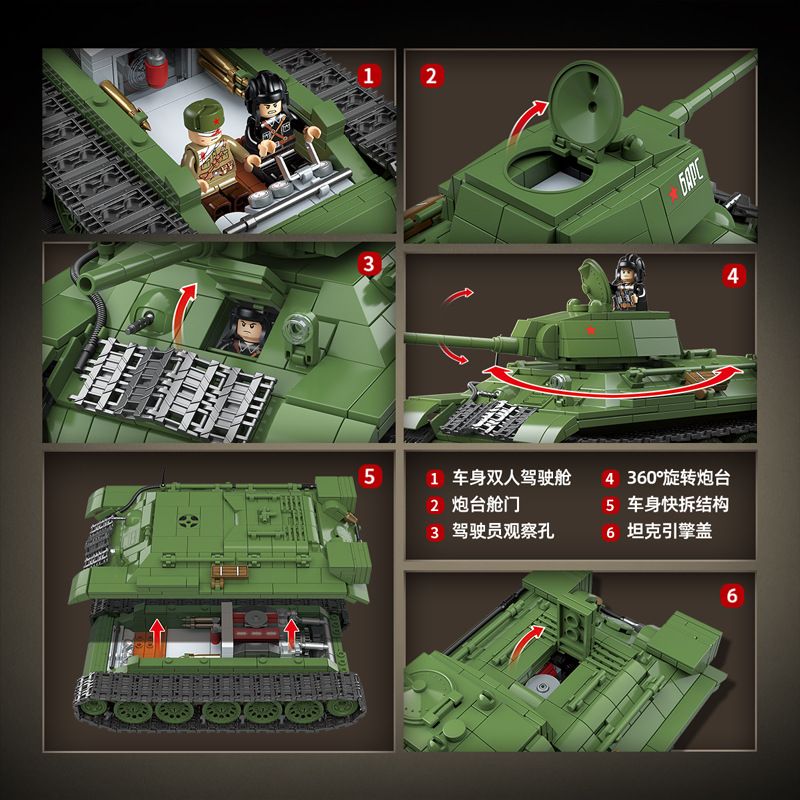 1

2

БАРС

3

4

5

1 车身双人驾驶舱
2 炮台舱门
3 驾驶员观察孔

4 360°旋转炮台
5 车身快拆结构
6 坦克引擎盖

6