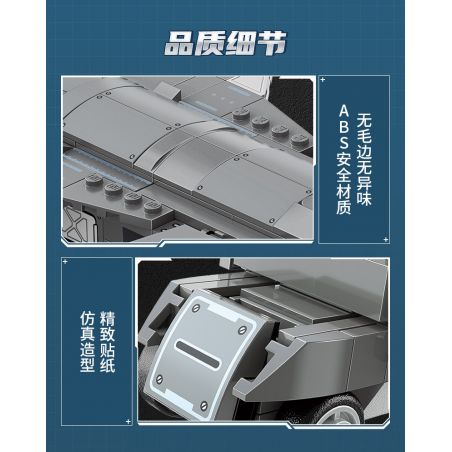 品质细节

无毛边无异味
ABS安全材质

精致贴纸
仿真造型