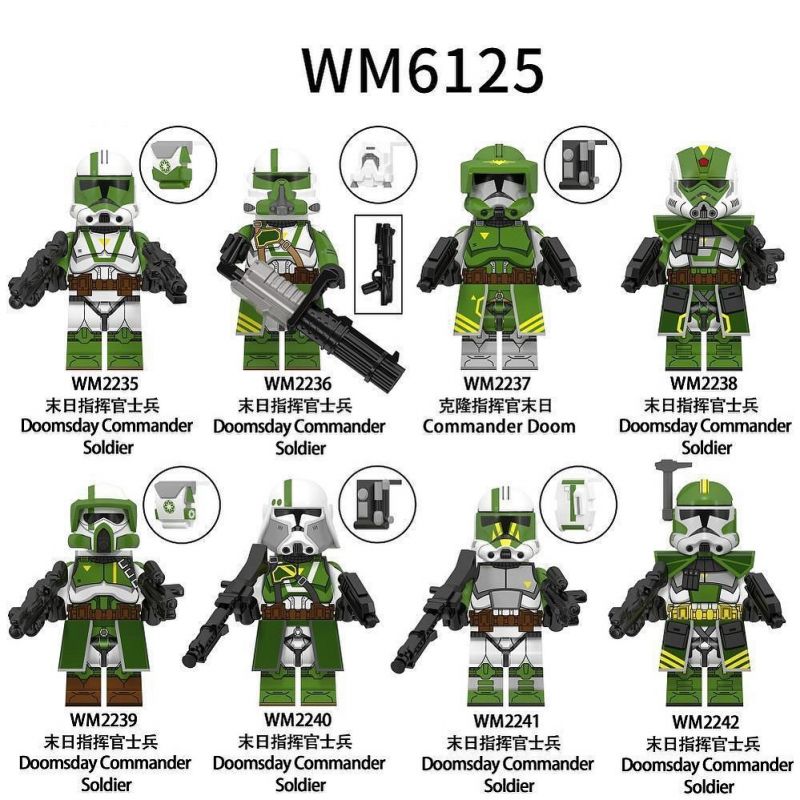 WM6125

WM2235
末日指挥官士兵
Doomsday Commander Soldier

WM2236
末日指挥官士兵
Doomsday Commander Soldier

WM2237
克隆指挥官末日
Commander Doom

WM2238
末日指挥官士兵
Doomsday Commander Soldier

WM2239
末日指挥官士兵
Doomsday Commander Soldier

WM2240
末日指挥官士兵
Doomsday Commander Soldier

WM2241
末日指挥官士兵
Doomsday Commander Soldier

WM2242
末日指挥官士兵
Doomsday Commander Soldier